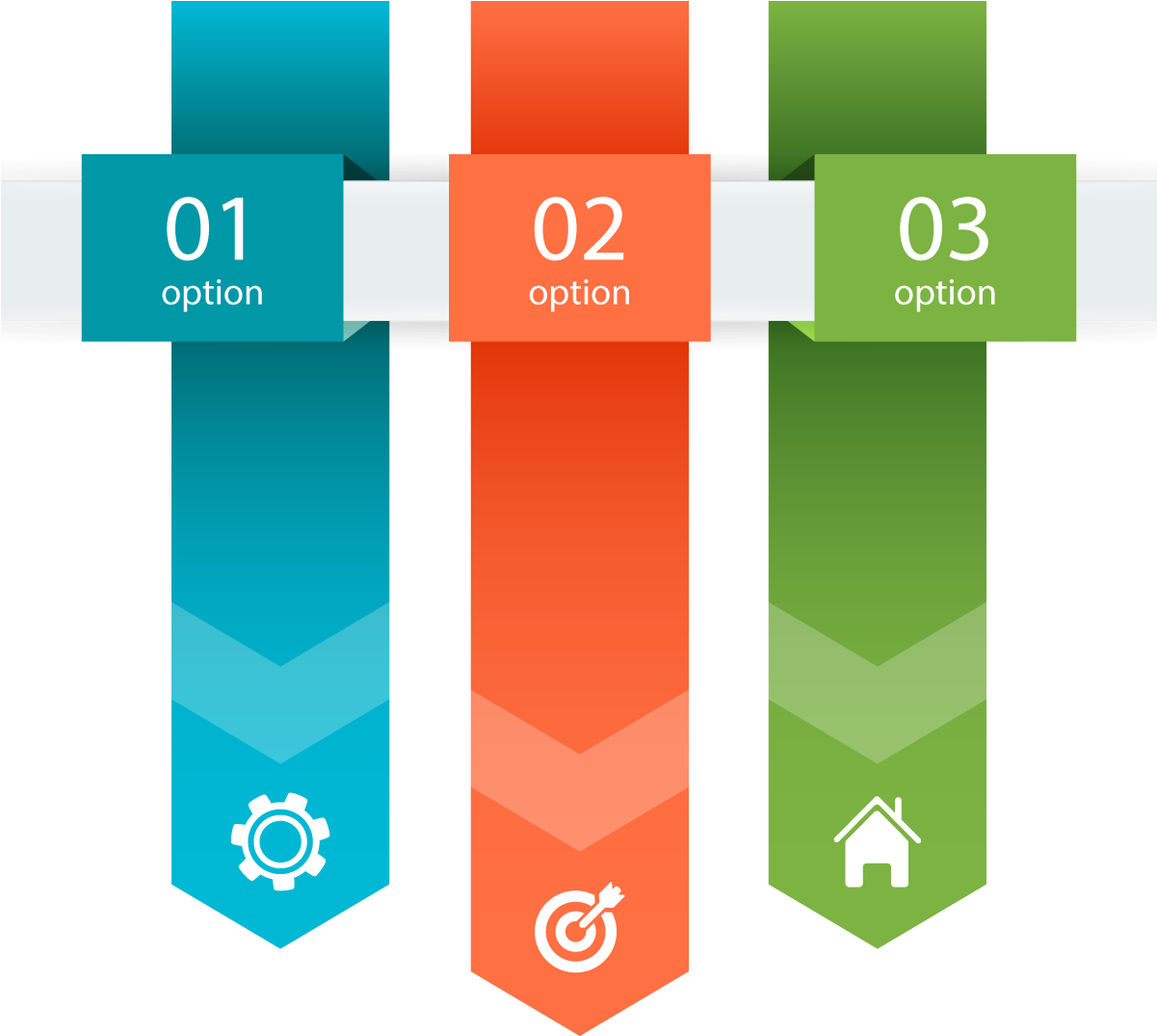 01
option

02
option

03
option